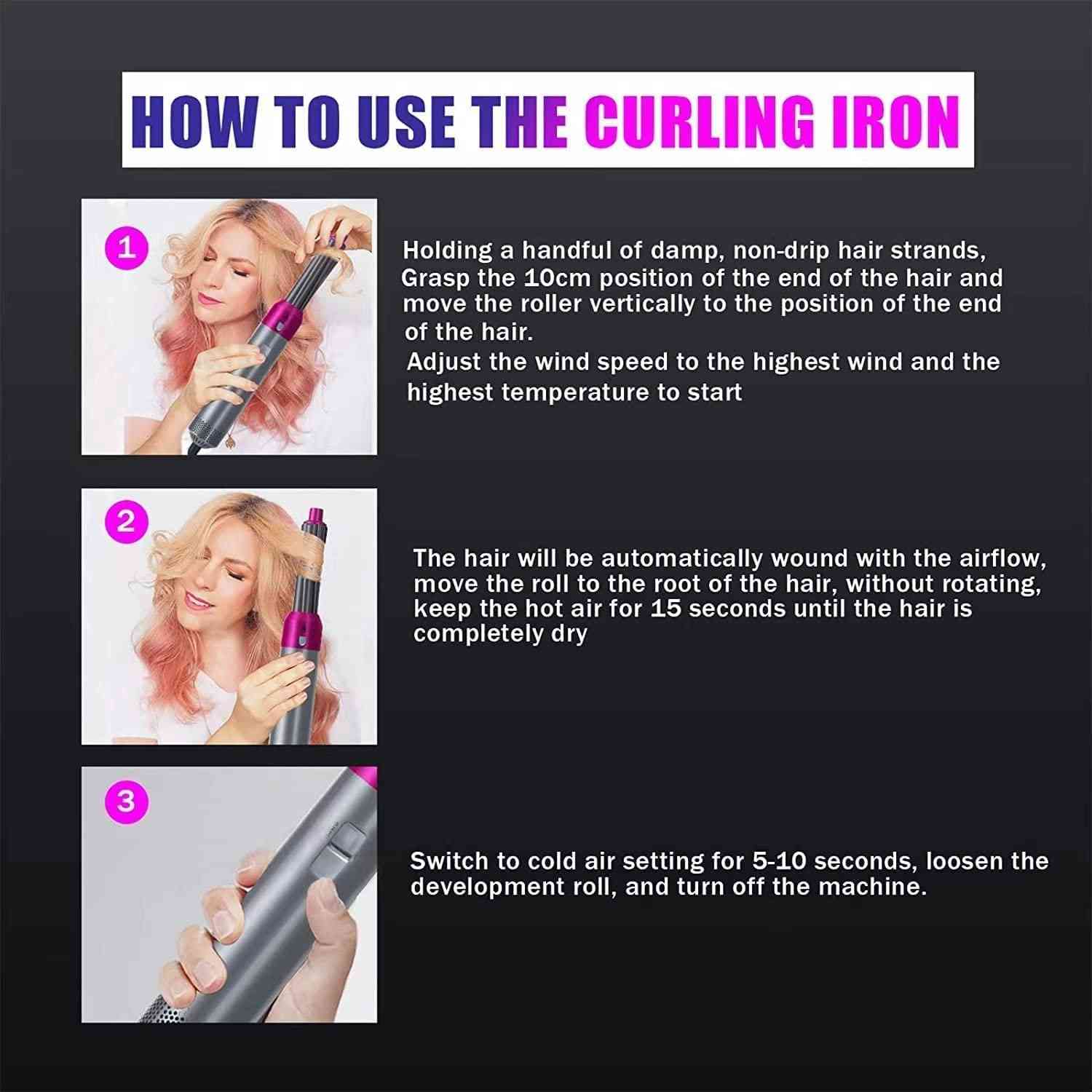 HOW TO USE THE CURLING IRON

1

Holding a handful of damp, non-drip hair strands, Grasp the 10cm position of the end of the hair and move the roller vertically to the position of the end of the hair.
Adjust the wind speed to the highest wind and the highest temperature to start

2

The hair will be automatically wound with the airflow, move the roll to the root of the hair, without rotating, keep the hot air for 15 seconds until the hair is completely dry

3

Switch to cold air setting for 5-10 seconds, loosen the development roll, and turn off the machine.