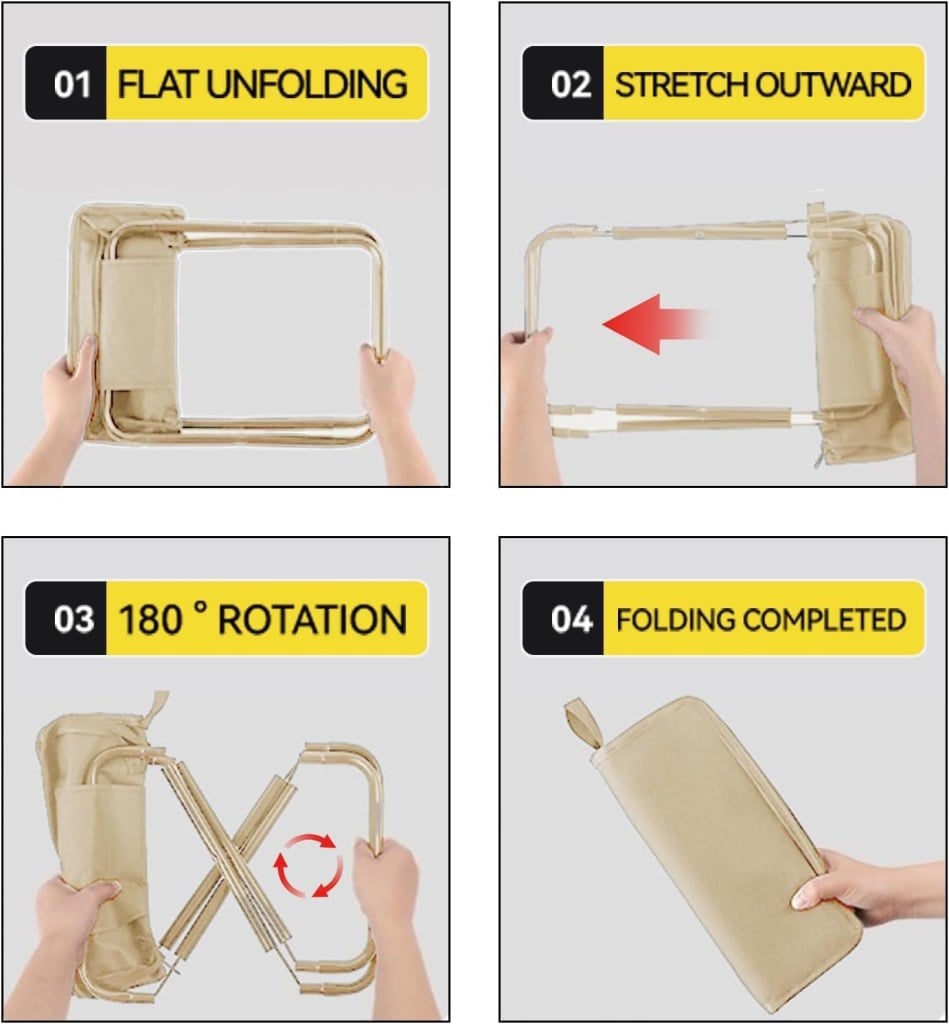 01 FLAT UNFOLDING

02 STRETCH OUTWARD

03 180 ° ROTATION

04 FOLDING COMPLETED