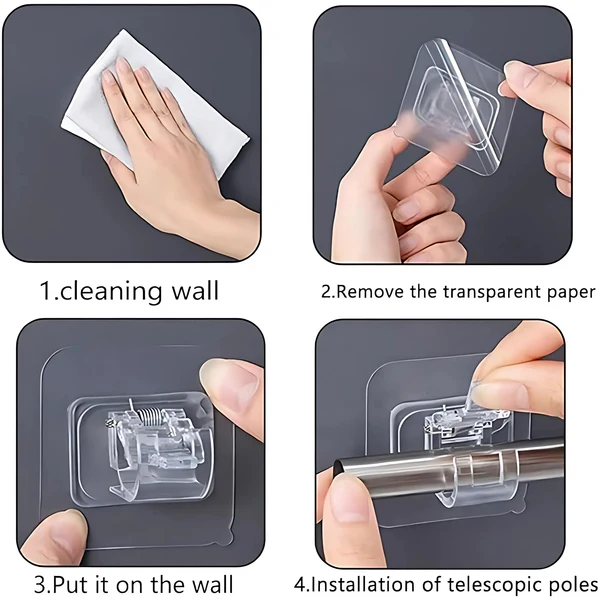 1.cleaning wall

2.Remove the transparent paper

3.Put it on the wall

4.Installation of telescopic poles