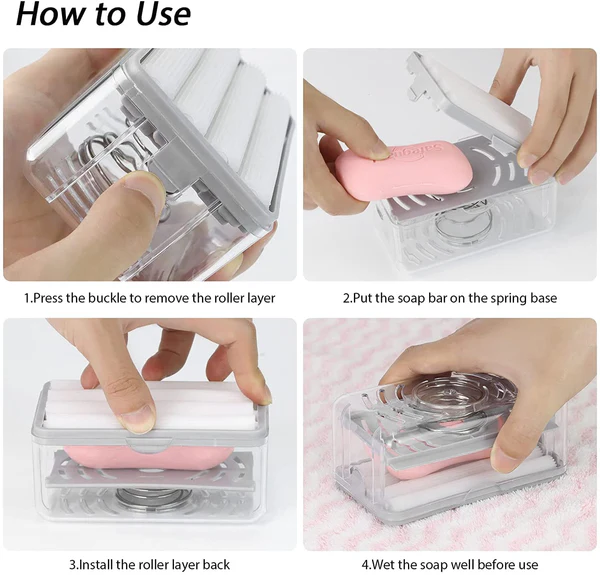 How to Use

Safeguard

1.Press the buckle to remove the roller layer

2.Put the soap bar on the spring base

3.Install the roller layer back

4.Wet the soap well before use