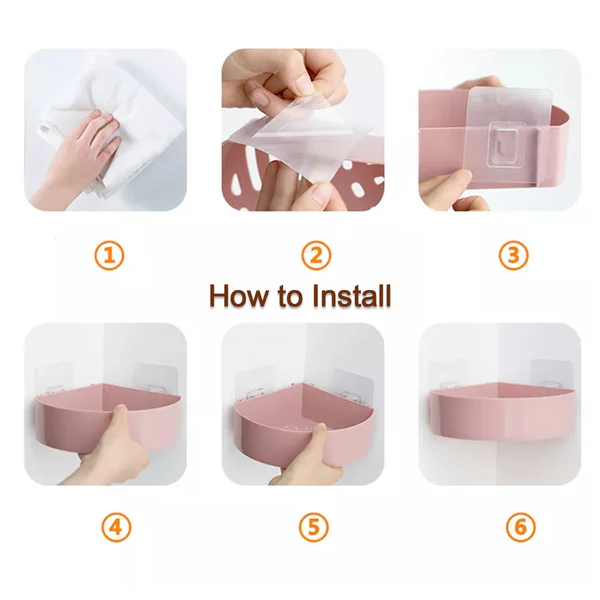 ①

②

③

How to Install

④

⑤

⑥