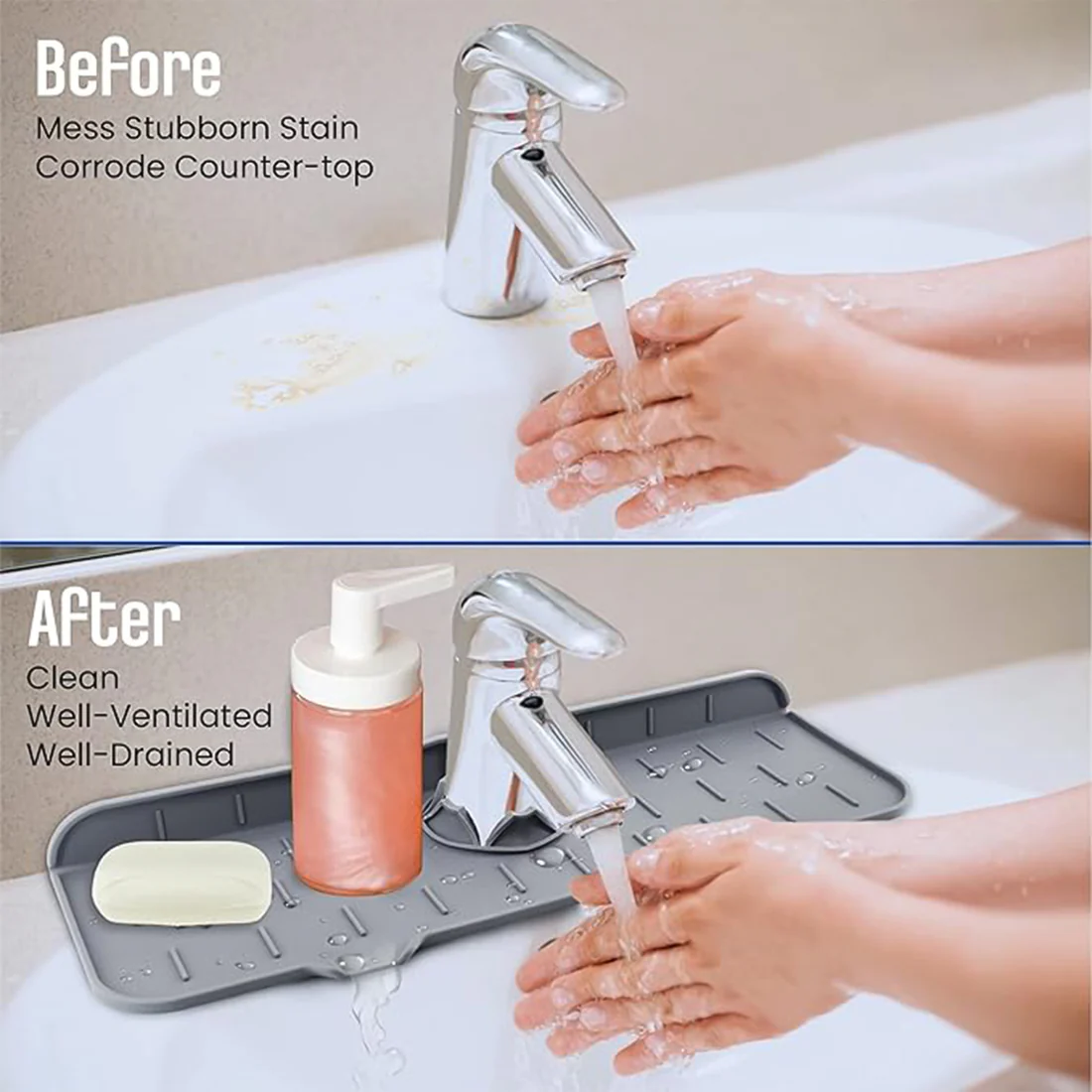 Before
Mess Stubborn Stain
Corrode Counter-top

After
Clean
Well-Ventilated
Well-Drained