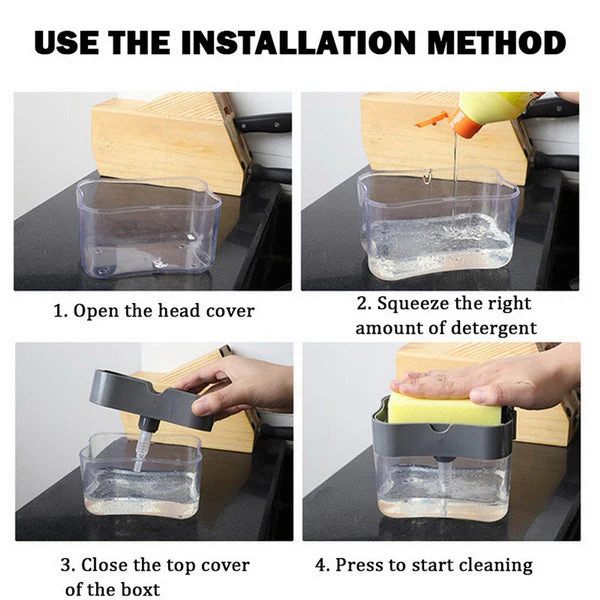 USE THE INSTALLATION METHOD

1. Open the head cover

2. Squeeze the right amount of detergent

3. Close the top cover of the boxt

4. Press to start cleaning