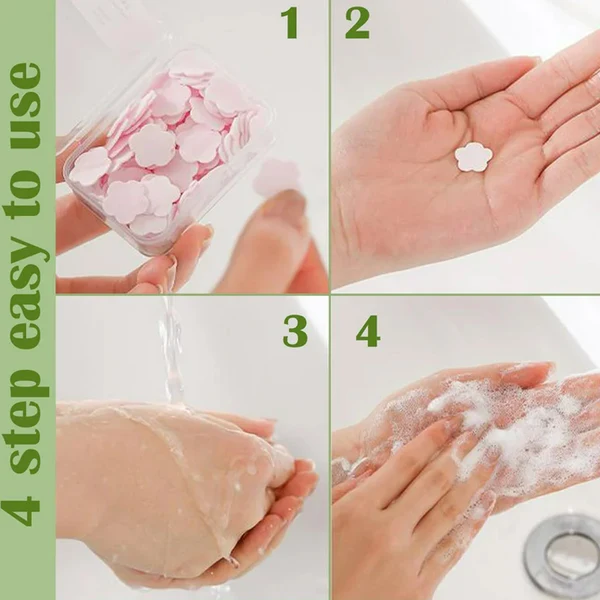 4 step easy to use

1

2

3

4