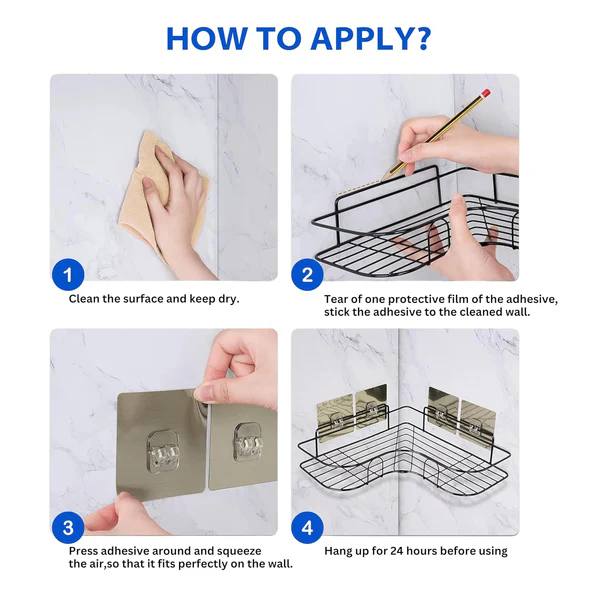 HOW TO APPLY?

1
Clean the surface and keep dry.

2
Tear of one protective film of the adhesive, stick the adhesive to the cleaned wall.

3
Press adhesive around and squeeze the air,so that it fits perfectly on the wall.

4
Hang up for 24 hours before using