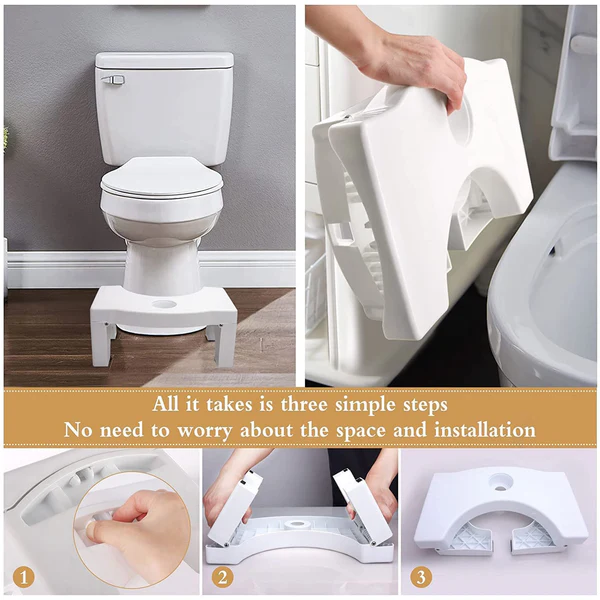 All it takes is three simple steps
No need to worry about the space and installation

1

2

3