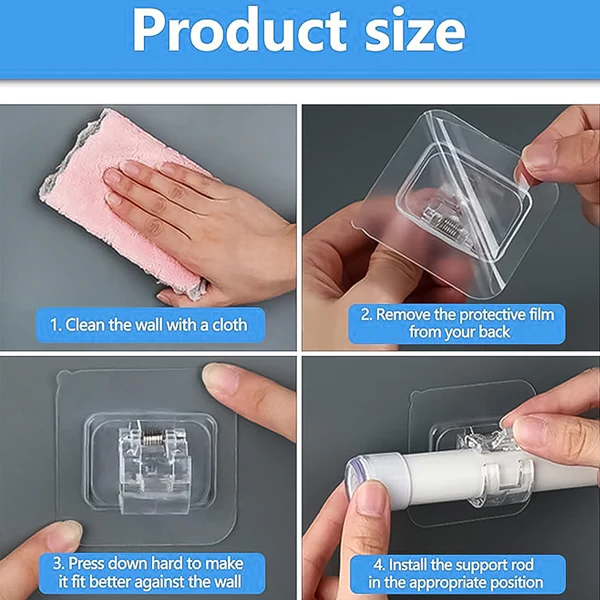 Product size

1. Clean the wall with a cloth

2. Remove the protective film from your back

3. Press down hard to make it fit better against the wall

4. Install the support rod in the appropriate position