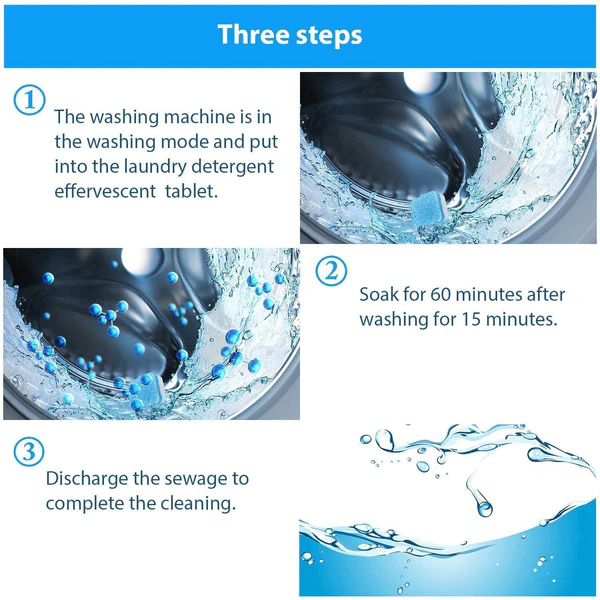 Three steps

①

The washing machine is in the washing mode and put into the laundry detergent effervescent tablet.

②

Soak for 60 minutes after washing for 15 minutes.

③

Discharge the sewage to complete the cleaning.