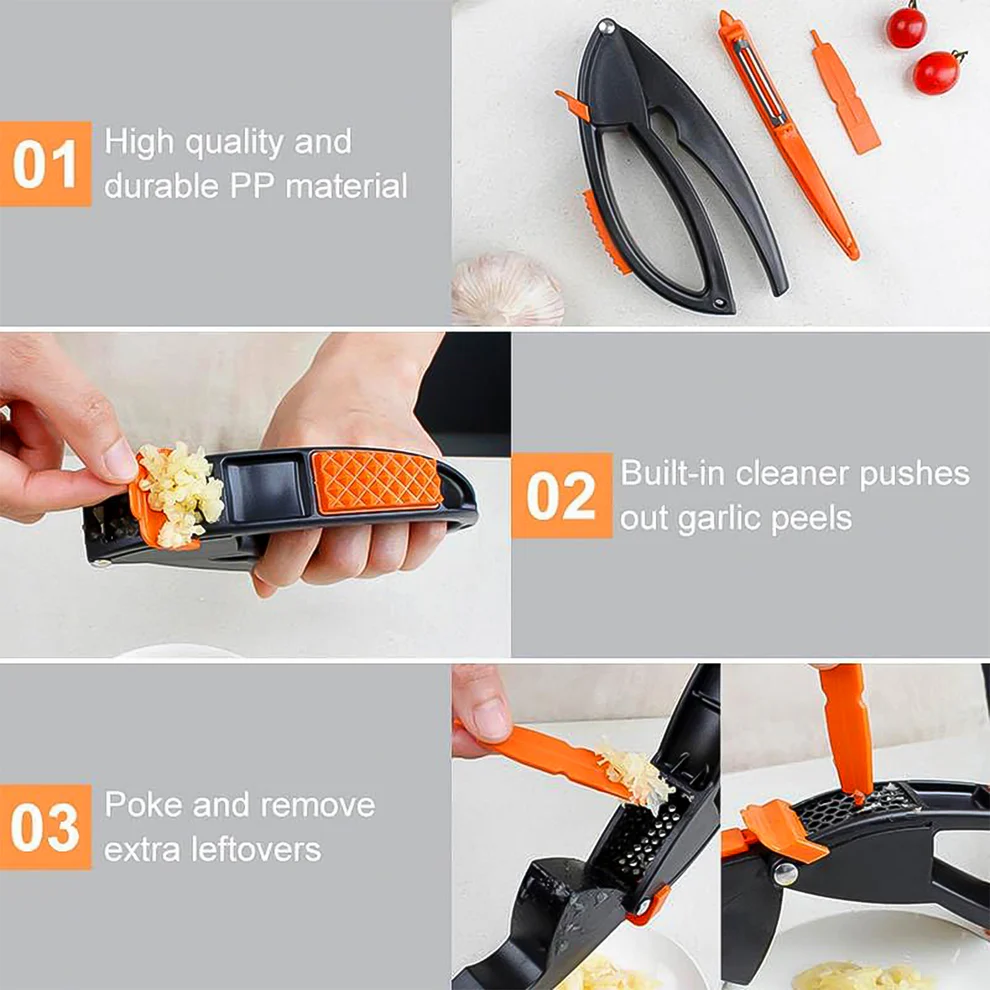 01 High quality and durable PP material

02 Built-in cleaner pushes out garlic peels

03 Poke and remove extra leftovers