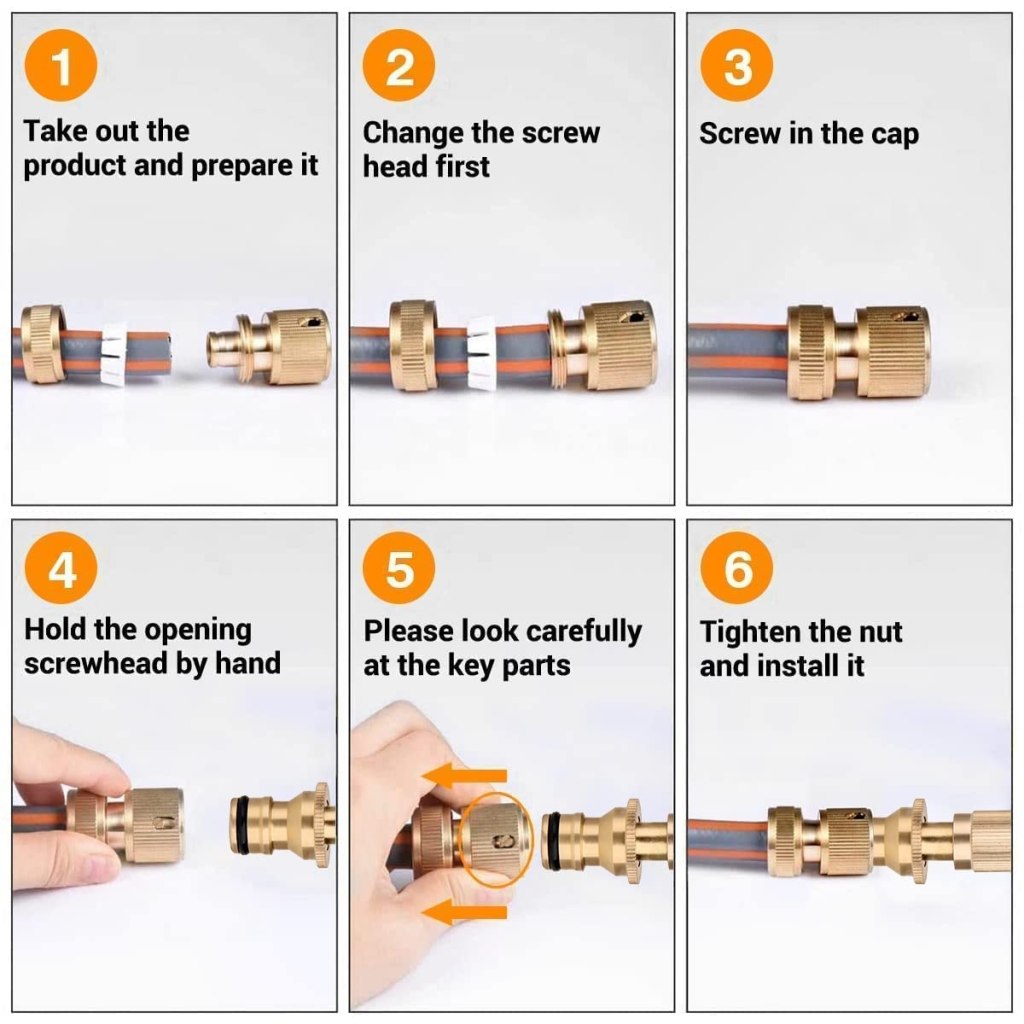 1
Take out the product and prepare it

2
Change the screw head first

3
Screw in the cap

4
Hold the opening screwhead by hand

5
Please look carefully at the key parts

6
Tighten the nut and install it