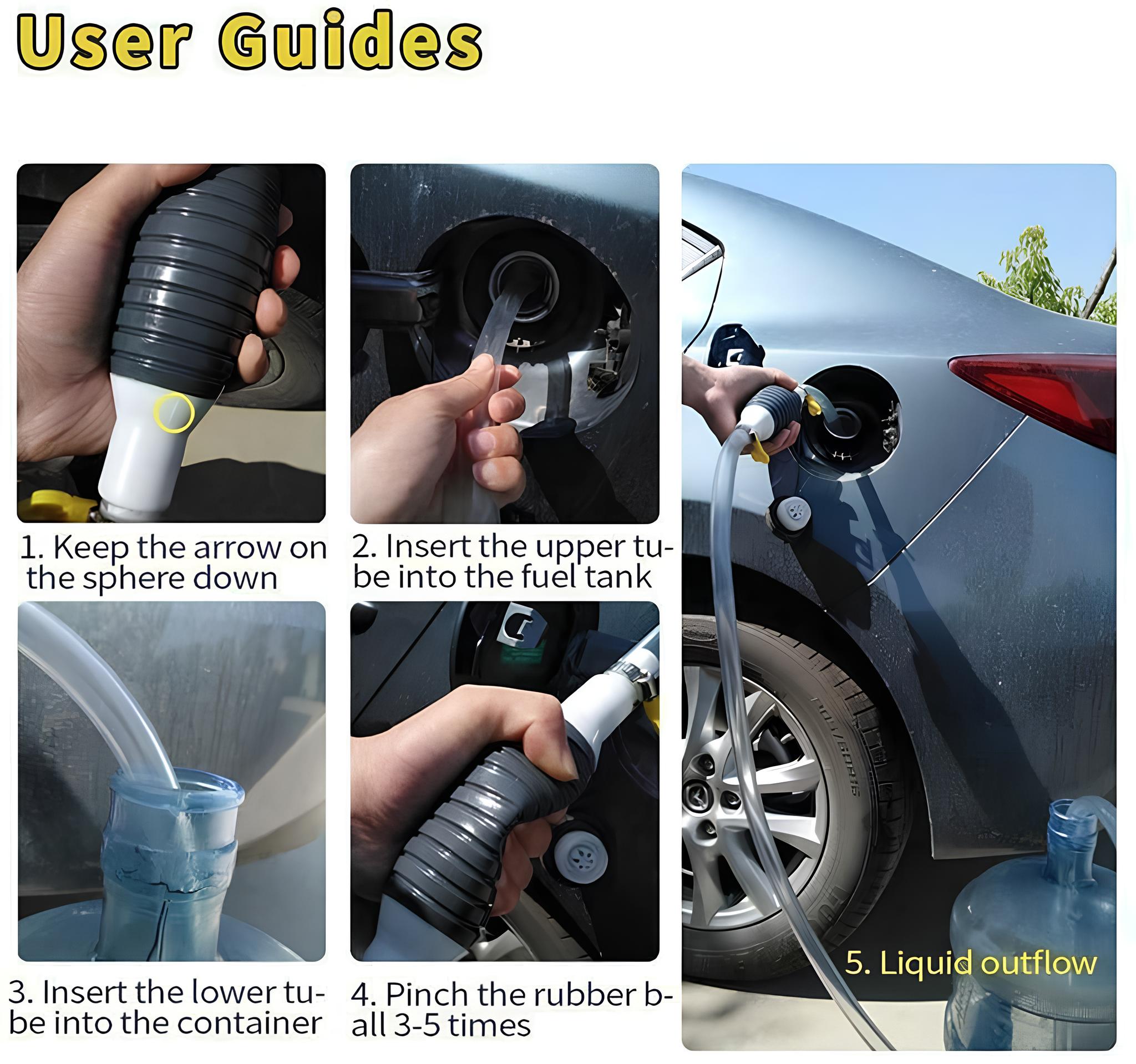 User Guides

1. Keep the arrow on the sphere down

2. Insert the upper tube into the fuel tank

3. Insert the lower tube into the container

4. Pinch the rubber ball 3-5 times

5. Liquid outflow