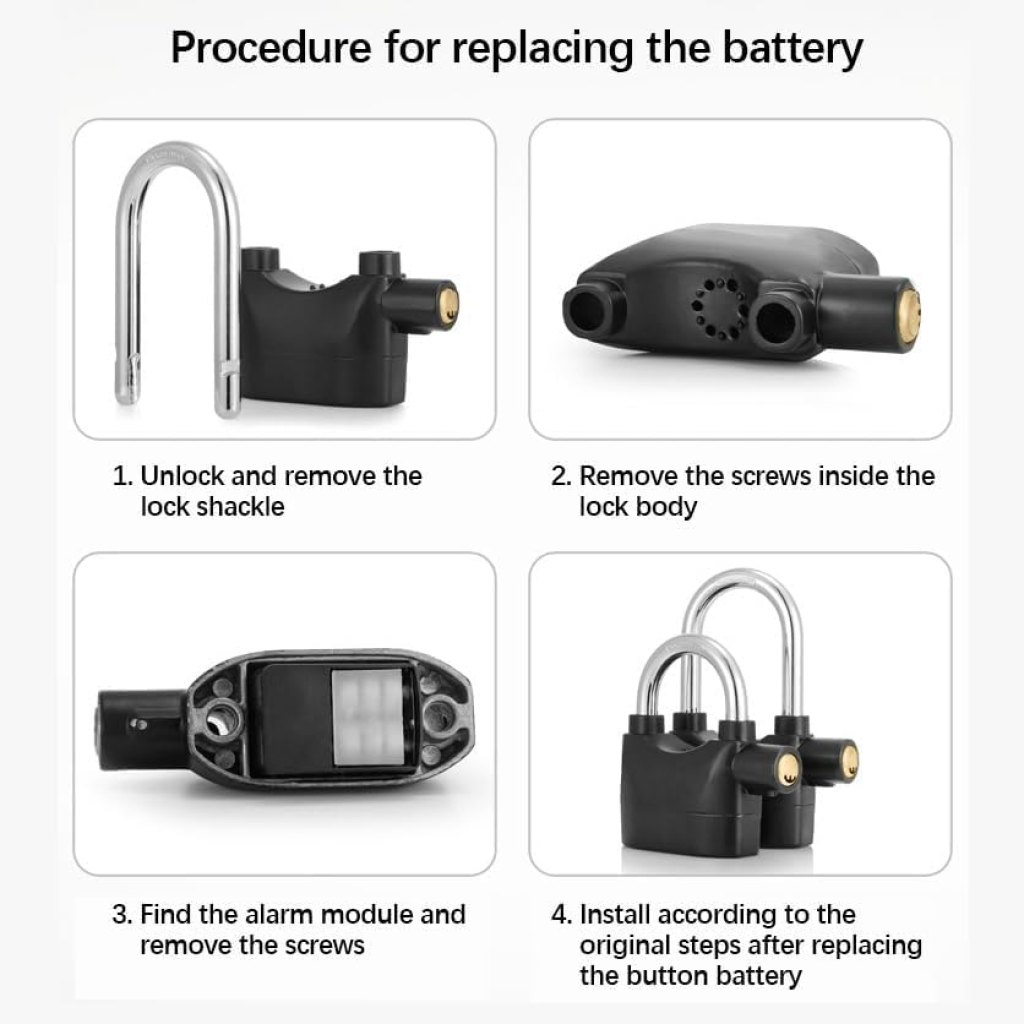 Procedure for replacing the battery

1. Unlock and remove the lock shackle

2. Remove the screws inside the lock body

3. Find the alarm module and remove the screws

4. Install according to the original steps after replacing the button battery