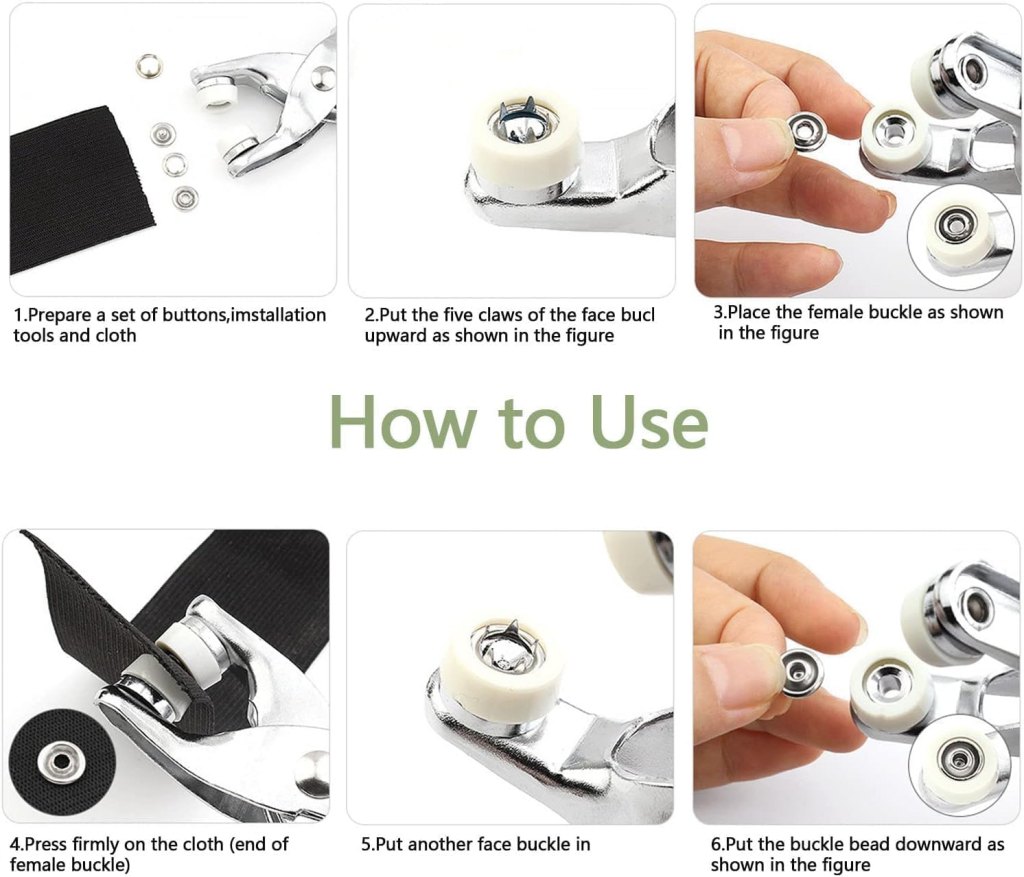 1.Prepare a set of buttons,imstallation tools and cloth

2.Put the five claws of the face bucl upward as shown in the figure

3.Place the female buckle as shown in the figure

How to Use

4.Press firmly on the cloth (end of female buckle)

5.Put another face buckle in

6.Put the buckle bead downward as shown in the figure